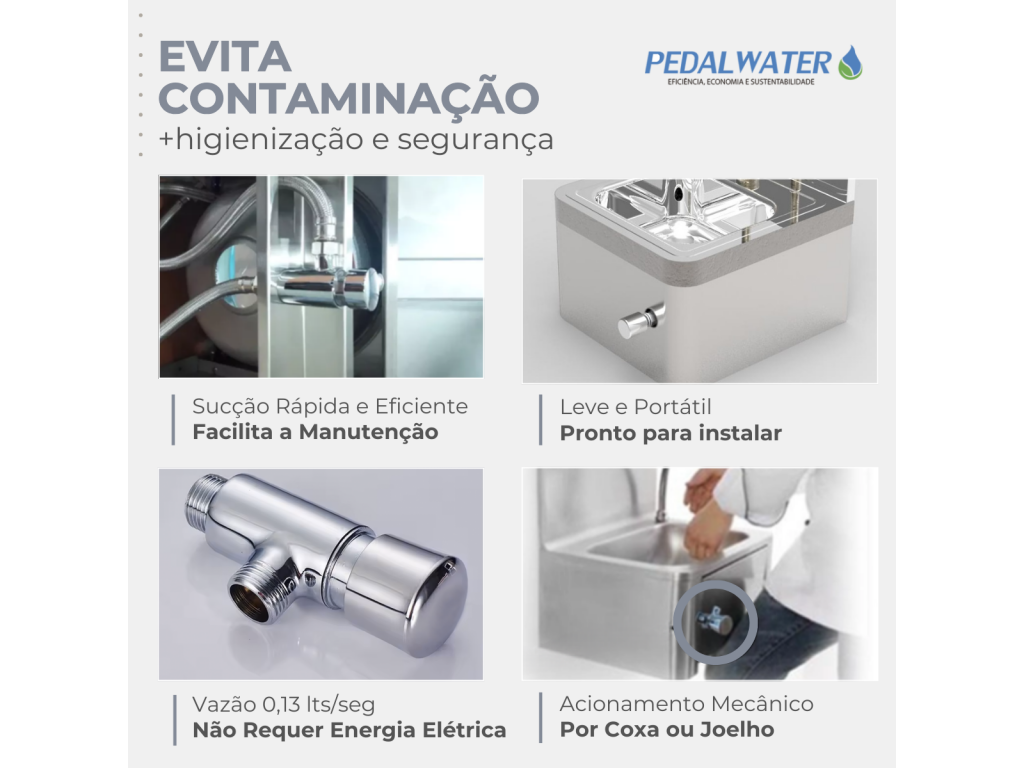 EVITA CONTAMINAÇÃO
+higienização e segurança

PEDALWATER
EFICIÊNCIA, ECONOMIA E SUSTENTABILIDADE

Sucção Rápida e Eficiente
**Facilita a Manutenção**

Leve e Portátil
**Pronto para instalar**

Vazão 0,13 lts/seg
**Não Requer Energia Elétrica**

Acionamento Mecânico
**Por Coxa ou Joelho**